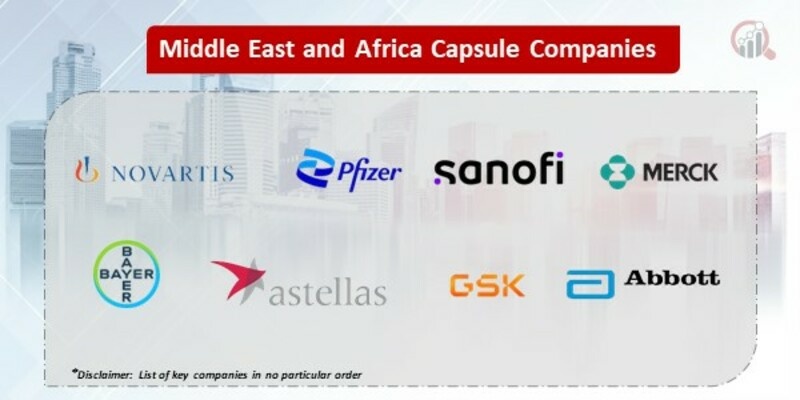 Middle East and Africa Capsule Companies

NOVARTIS

Pfizer

sanofi

MERCK

BAYER

astellas

GSK

Abbott

*Disclaimer: List of key companies in no particular order