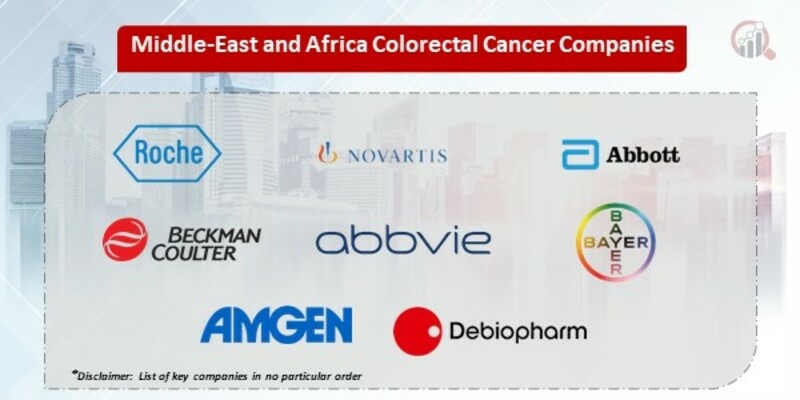 Middle-East and Africa Colorectal Cancer Companies

Roche

NOVARTIS

Abbott

BECKMAN COULTER

abbvie

BAYER
BAYER

AMGEN

Debiopharm

*Disclaimer: List of key companies in no particular order