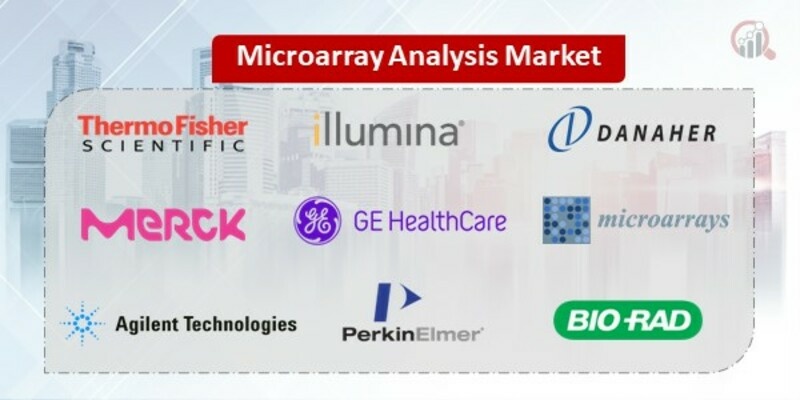 Microarray Analysis Market

ThermoFisher SCIENTIFIC

illumina

DANAHER

MERCK

GE HealthCare

microarrays

Agilent Technologies

PerkinElmer

BIO-RAD