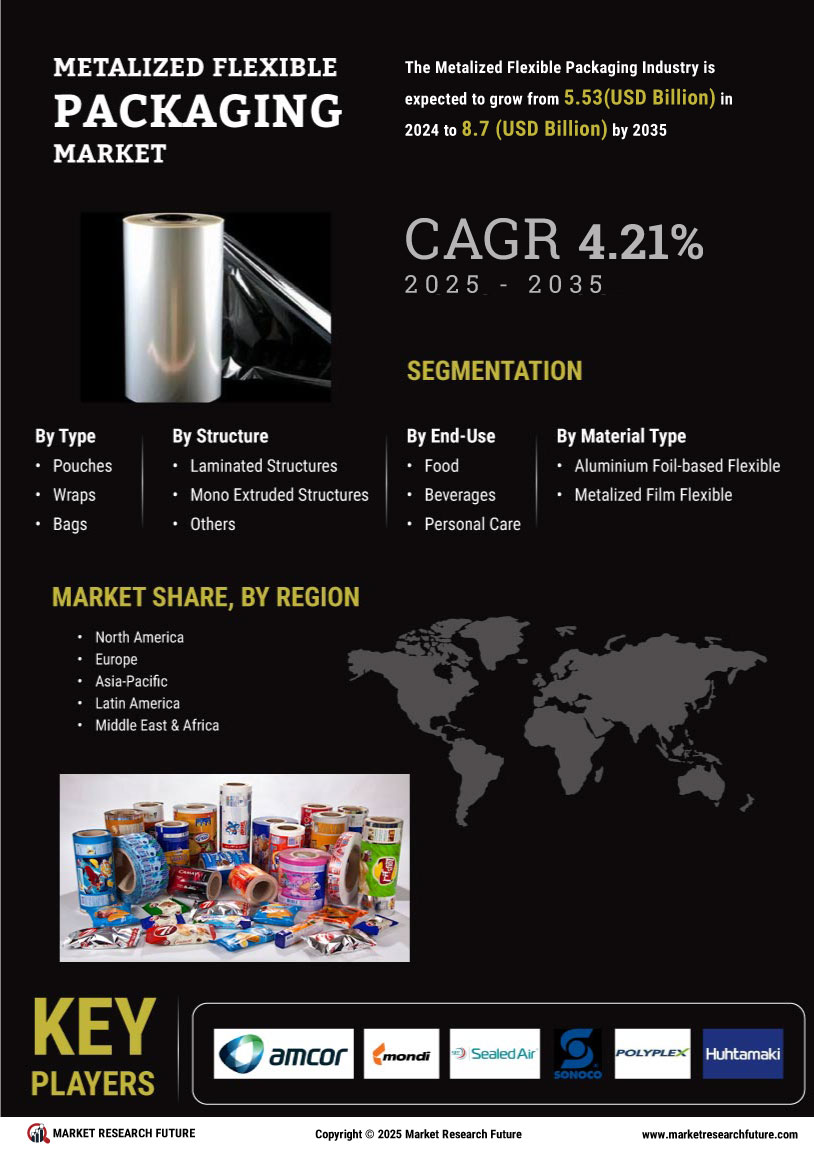 METALIZED FLEXIBLE PACKAGING MARKET

The Metalized Flexible Packaging Industry is expected to grow from 5.53(USD Billion) in 2024 to 8.7 (USD Billion) by 2035

CAGR 4.21%
2025 - 2035

SEGMENTATION

By Type
• Pouches
• Wraps
• Bags

By Structure
• Laminated Structures
• Mono Extruded Structures
• Others

By End-Use
• Food
• Beverages
• Personal Care

By Material Type
• Aluminium Foil-based Flexible
• Metalized Film Flexible

MARKET SHARE, BY REGION
• North America
• Europe
• Asia-Pacific
• Latin America
• Middle East & Africa

KEY PLAYERS

amcor
mondi
Sealed Air
SONOCO
POLYPLEX
Huhtamaki

MARKET RESEARCH FUTURE
Copyright © 2025 Market Research Future
www.marketresearchfuture.com