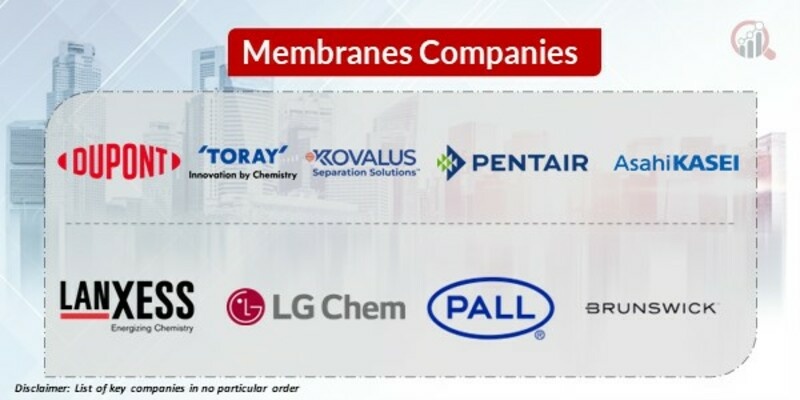 Membranes Companies

DUPONT

'TORAY'
Innovation by Chemistry

KOVALUS
Separation Solutions

PENTAIR

AsahiKASEI

LANXESS
Energizing Chemistry

LG Chem

PALL

BRUNSWICK

Disclaimer: List of key companies in no particular order