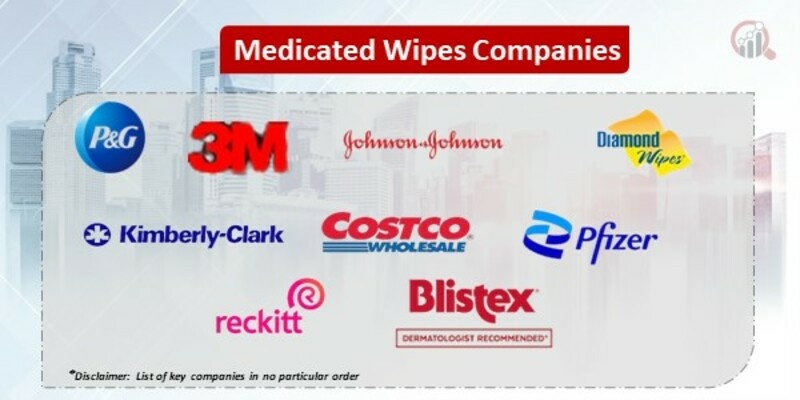 Medicated Wipes Companies

P&G

3M

Johnson & Johnson

Diamond Wipes

Kimberly-Clark

COSTCO WHOLESALE

Pfizer

reckitt

Blistex

DERMATOLOGIST RECOMMENDED*

*Disclaimer: List of key companies in no particular order