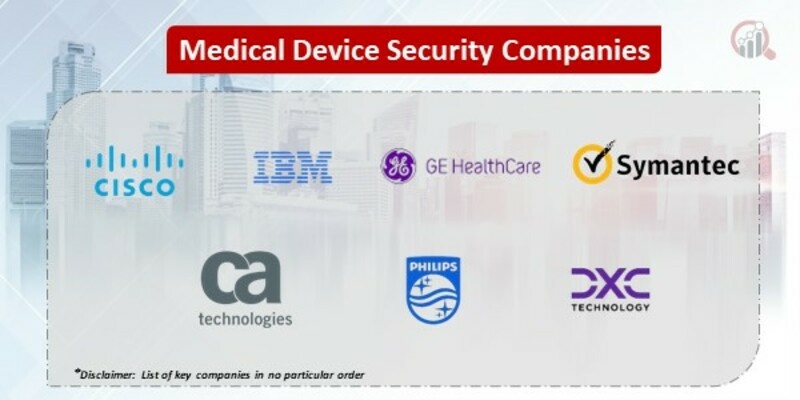 Medical Device Security Companies

CISCO

IBM

GE HealthCare

Symantec

ca technologies

PHILIPS

DXC TECHNOLOGY

*Disclaimer: List of key companies in no particular order