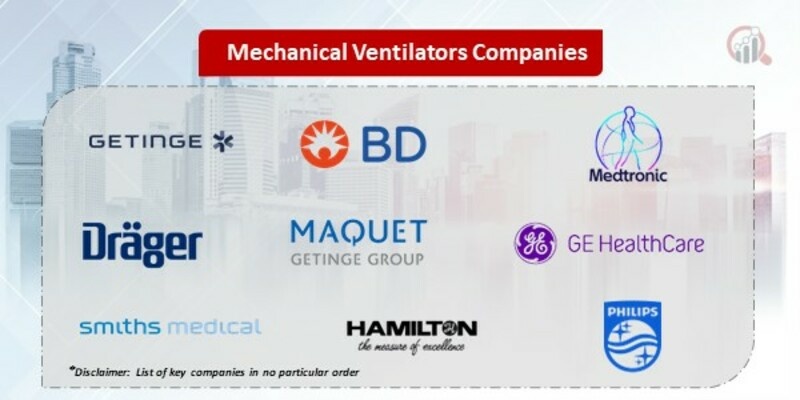 Mechanical Ventilators Companies

GETINGE

BD

Medtronic

Dräger

MAQUET
GETINGE GROUP

GE HealthCare

smiths medical

HAMILTON
the measure of excellence

PHILIPS

*Disclaimer: List of key companies in no particular order