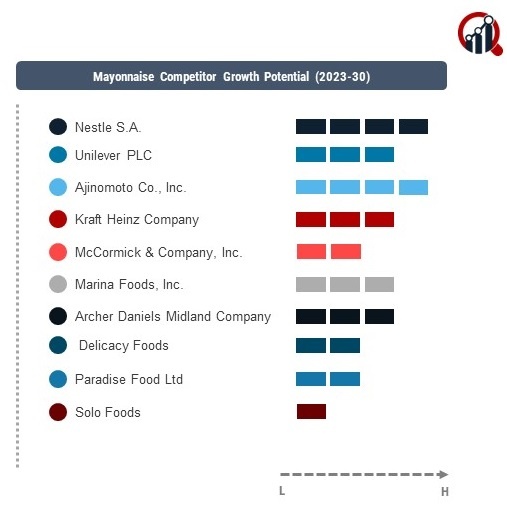 Mayonnaise Competitor Growth Potential (2023-30)

Nestle S.A.

Unilever PLC

Ajinomoto Co., Inc.

Kraft Heinz Company

McCormick & Company, Inc.

Marina Foods, Inc.

Archer Daniels Midland Company

Delicacy Foods

Paradise Food Ltd

Solo Foods

L

H