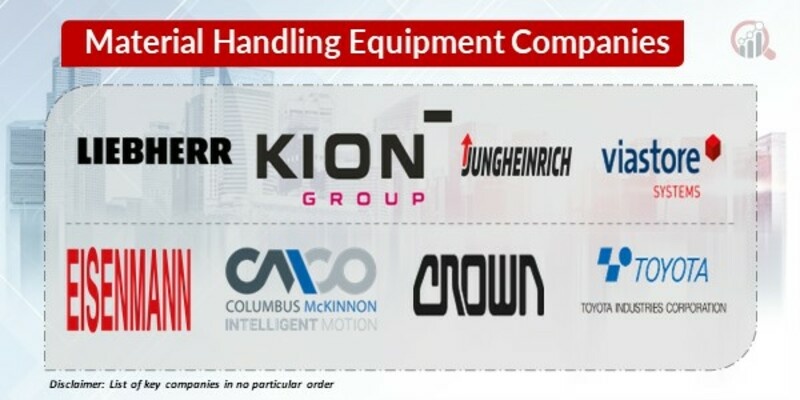 Material Handling Equipment Companies

LIEBHERR

KION GROUP

JUNGHEINRICH

viastore SYSTEMS

EISENMANN

CMCO COLUMBUS McKINNON INTELLIGENT MOTION

CROWN

TOYOTA TOYOTA INDUSTRIES CORPORATION

Disclaimer: List of key companies in no particular order