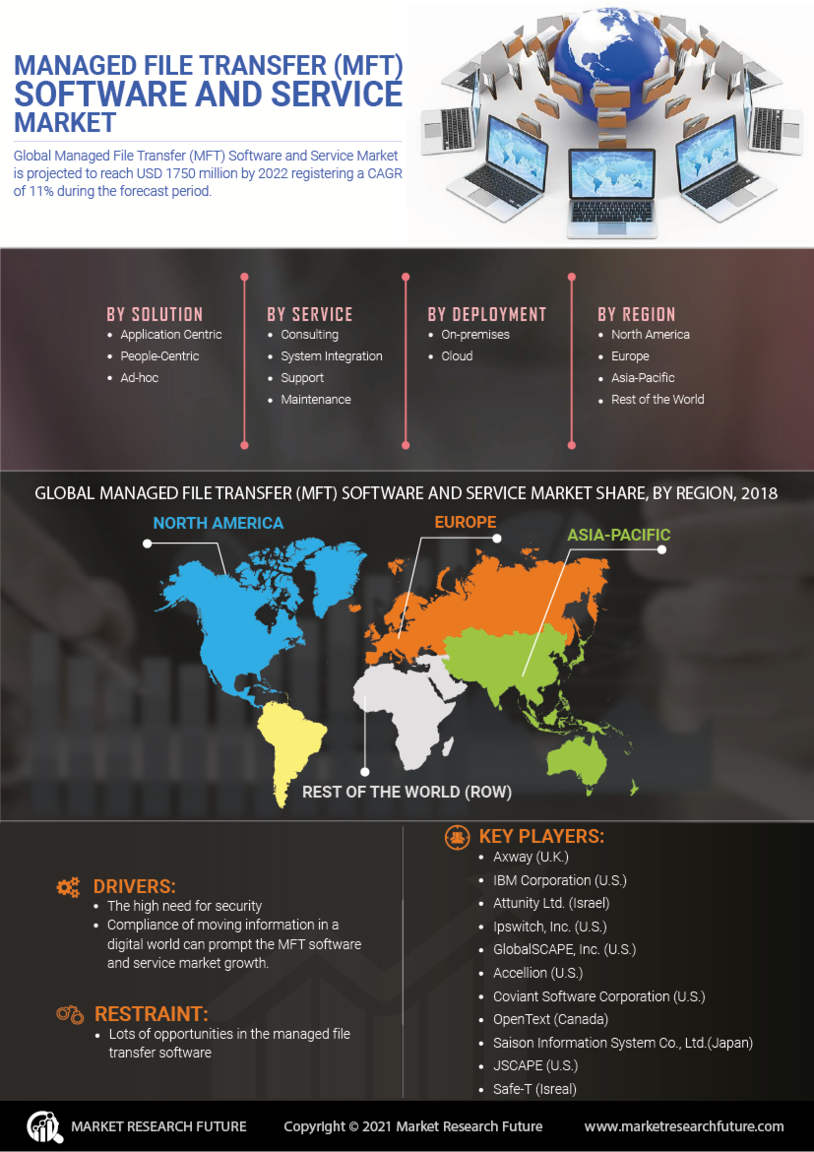 MANAGED FILE TRANSFER (MFT) SOFTWARE AND SERVICE MARKET

Global Managed File Transfer (MFT) Software and Service Market is projected to reach USD 1750 million by 2022 registering a CAGR of 11% during the forecast period.

BY SOLUTION
- Application Centric
- People-Centric
- Ad-hoc

BY SERVICE
- Consulting
- System Integration
- Support
- Maintenance

BY DEPLOYMENT
- On-premises
- Cloud

BY REGION
- North America
- Europe
- Asia-Pacific
- Rest of the World

GLOBAL MANAGED FILE TRANSFER (MFT) SOFTWARE AND SERVICE MARKET SHARE, BY REGION, 2018

NORTH AMERICA
EUROPE
ASIA-PACIFIC
REST OF THE WORLD (ROW)

DRIVERS:
- The high need for security
- Compliance of moving information in a digital world can prompt the MFT software and service market growth.

RESTRAINT:
- Lots of opportunities in the managed file transfer software

KEY PLAYERS:
- Axway (U.K.)
- IBM Corporation (U.S.)
- Attunity Ltd. (Israel)
- Ipswitch, Inc. (U.S.)
- GlobalSCAPE, Inc. (U.S.)
- Accellion (U.S.)
- Coviant Software Corporation (U.S.)
- OpenText (Canada)
- Saison Information System Co., Ltd.(Japan)
- JSCAPE (U.S.)
- Safe-T (Isreal)

MARKET RESEARCH FUTURE
Copyright © 2021 Market Research Future
www.marketresearchfuture.com