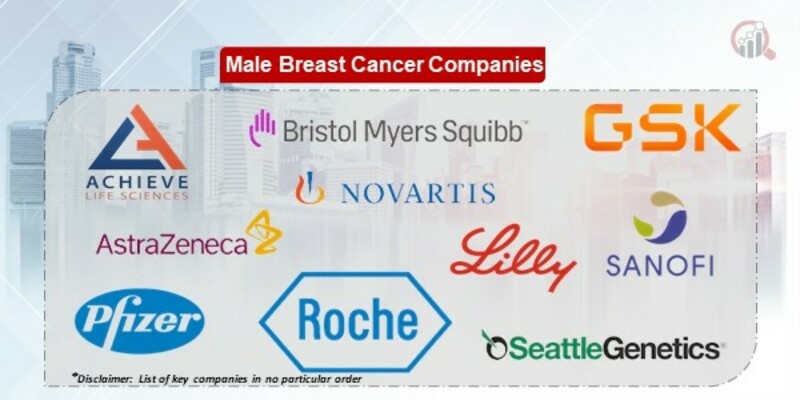 Male Breast Cancer Companies

ACHIEVE
LIFE SCIENCES

Bristol Myers Squibb™

GSK

NOVARTIS

AstraZeneca

Lilly

SANOFI

Pfizer

Roche

SeattleGenetics®

*Disclaimer: List of key companies in no particular order