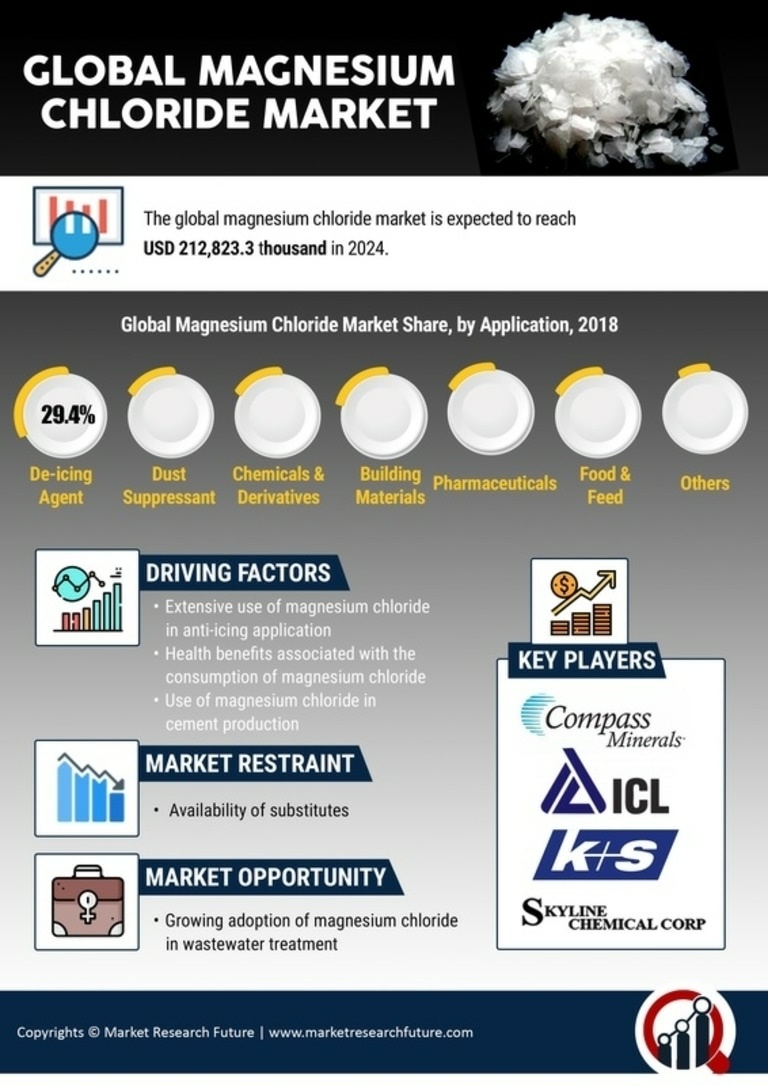 GLOBAL MAGNESIUM CHLORIDE MARKET

The global magnesium chloride market is expected to reach USD 212,823.3 thousand in 2024.

Global Magnesium Chloride Market Share, by Application, 2018

29.4%

De-icing Agent

Dust Suppressant

Chemicals & Derivatives

Building Materials

Pharmaceuticals

Food & Feed

Others

DRIVING FACTORS

• Extensive use of magnesium chloride in anti-icing application
• Health benefits associated with the consumption of magnesium chloride
• Use of magnesium chloride in cement production

MARKET RESTRAINT

• Availability of substitutes

MARKET OPPORTUNITY

• Growing adoption of magnesium chloride in wastewater treatment

KEY PLAYERS

Compass Minerals

ICL

K+S

SKYLINE CHEMICAL CORP

Copyrights © Market Research Future | www.marketresearchfuture.com