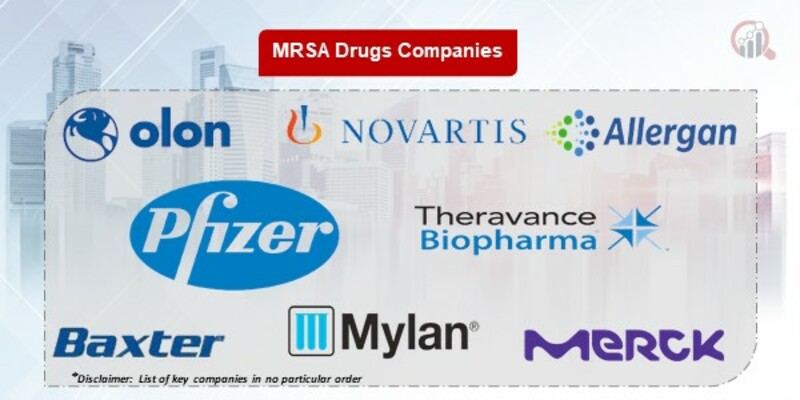 MRSA Drugs Companies

olon

NOVARTIS

Allergan

Pfizer

Theravance Biopharma

Baxter

Mylan®

MERCK

*Disclaimer: List of key companies in no particular order