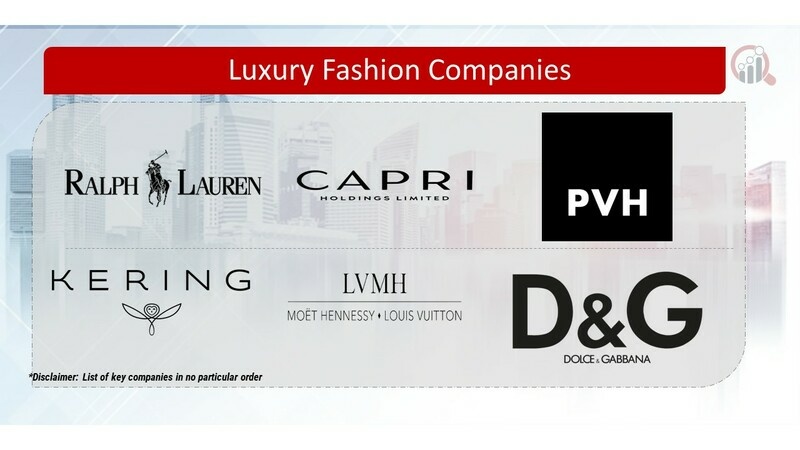 Luxury Fashion Companies

RALPH LAUREN

CAPRI
HOLDINGS LIMITED

PVH

KERING

LVMH
MOËT HENNESSY • LOUIS VUITTON

D&G
DOLCE & GABBANA

*Disclaimer: List of key companies in no particular order