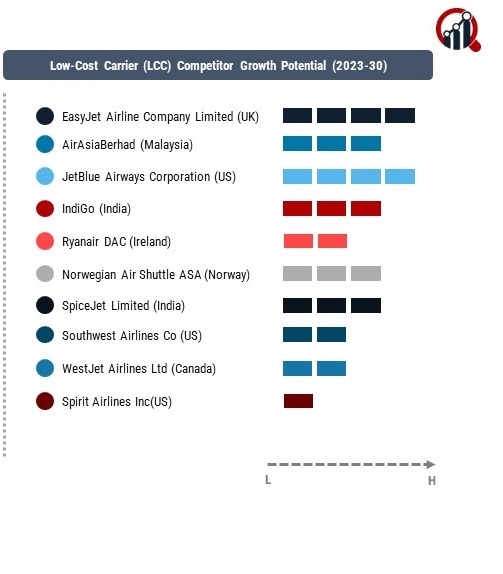 Low-Cost Carrier (LCC) Competitor Growth Potential (2023-30)

EasyJet Airline Company Limited (UK)

AirAsiaBerhad (Malaysia)

JetBlue Airways Corporation (US)

IndiGo (India)

Ryanair DAC (Ireland)

Norwegian Air Shuttle ASA (Norway)

SpiceJet Limited (India)

Southwest Airlines Co (US)

WestJet Airlines Ltd (Canada)

Spirit Airlines Inc(US)

L

H