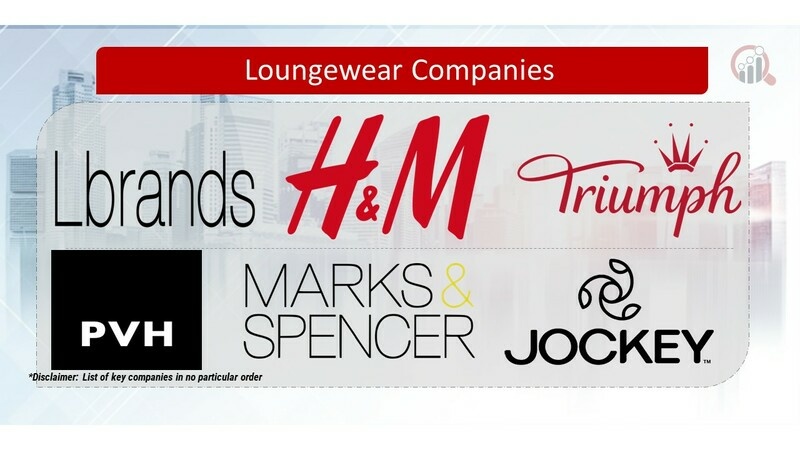 Loungewear Companies

Lbrands

H&M

Triumph

PVH

MARKS & SPENCER

JOCKEY™

*Disclaimer: List of key companies in no particular order