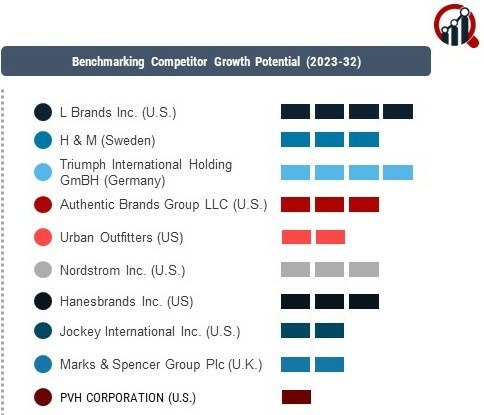 Benchmarking Competitor Growth Potential (2023-32)

L Brands Inc. (U.S.)

H & M (Sweden)

Triumph International Holding GmBH (Germany)

Authentic Brands Group LLC (U.S.)

Urban Outfitters (US)

Nordstrom Inc. (U.S.)

Hanesbrands Inc. (US)

Jockey International Inc. (U.S.)

Marks & Spencer Group Plc (U.K.)

PVH CORPORATION (U.S.)