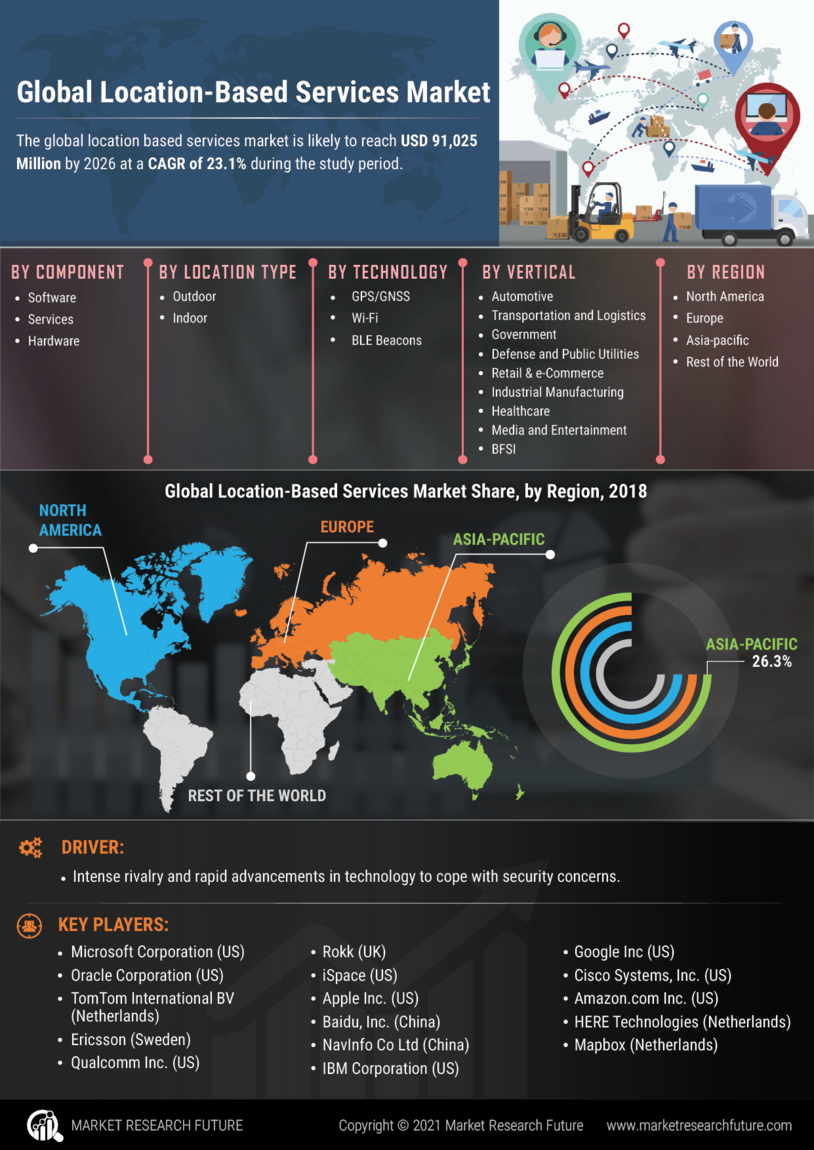 Global Location-Based Services Market

The global location based services market is likely to reach USD 91,025 Million by 2026 at a CAGR of 23.1% during the study period.

BY COMPONENT
- Software
- Services
- Hardware

BY LOCATION TYPE
- Outdoor
- Indoor

BY TECHNOLOGY
- GPS/GNSS
- Wi-Fi
- BLE Beacons

BY VERTICAL
- Automotive
- Transportation and Logistics
- Government
- Defense and Public Utilities
- Retail & e-Commerce
- Industrial Manufacturing
- Healthcare
- Media and Entertainment
- BFSI

BY REGION
- North America
- Europe
- Asia-pacific
- Rest of the World

Global Location-Based Services Market Share, by Region, 2018

NORTH AMERICA

EUROPE

ASIA-PACIFIC

REST OF THE WORLD

ASIA-PACIFIC 26.3%

DRIVER:
- Intense rivalry and rapid advancements in technology to cope with security concerns.

KEY PLAYERS:
- Microsoft Corporation (US)
- Oracle Corporation (US)
- TomTom International BV (Netherlands)
- Ericsson (Sweden)
- Qualcomm Inc. (US)

- Rokk (UK)
- iSpace (US)
- Apple Inc. (US)
- Baidu, Inc. (China)
- NavInfo Co Ltd (China)
- IBM Corporation (US)

- Google Inc (US)
- Cisco Systems, Inc. (US)
- Amazon.com Inc. (US)
- HERE Technologies (Netherlands)
- Mapbox (Netherlands)

MARKET RESEARCH FUTURE

Copyright © 2021 Market Research Future

www.marketresearchfuture.com