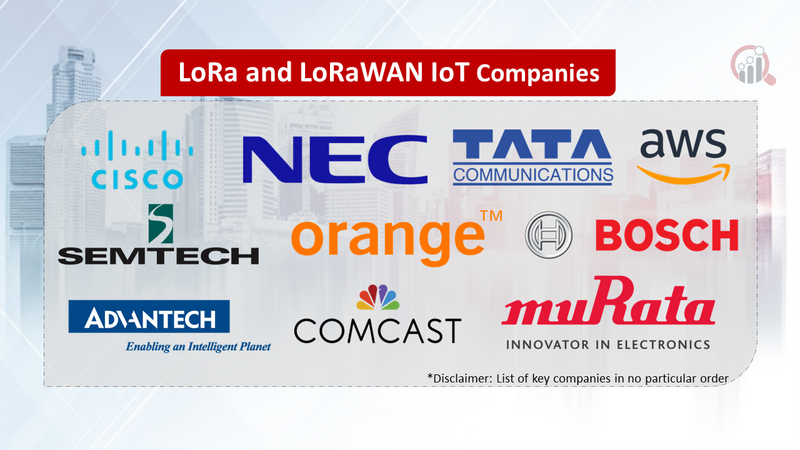 LoRa and LoRaWAN IoT Companies

CISCO

NEC

TATA COMMUNICATIONS

aws

SEMTECH

orange™

BOSCH

ADVANTECH
Enabling an Intelligent Planet

COMCAST

muRata
INNOVATOR IN ELECTRONICS

*Disclaimer: List of key companies in no particular order