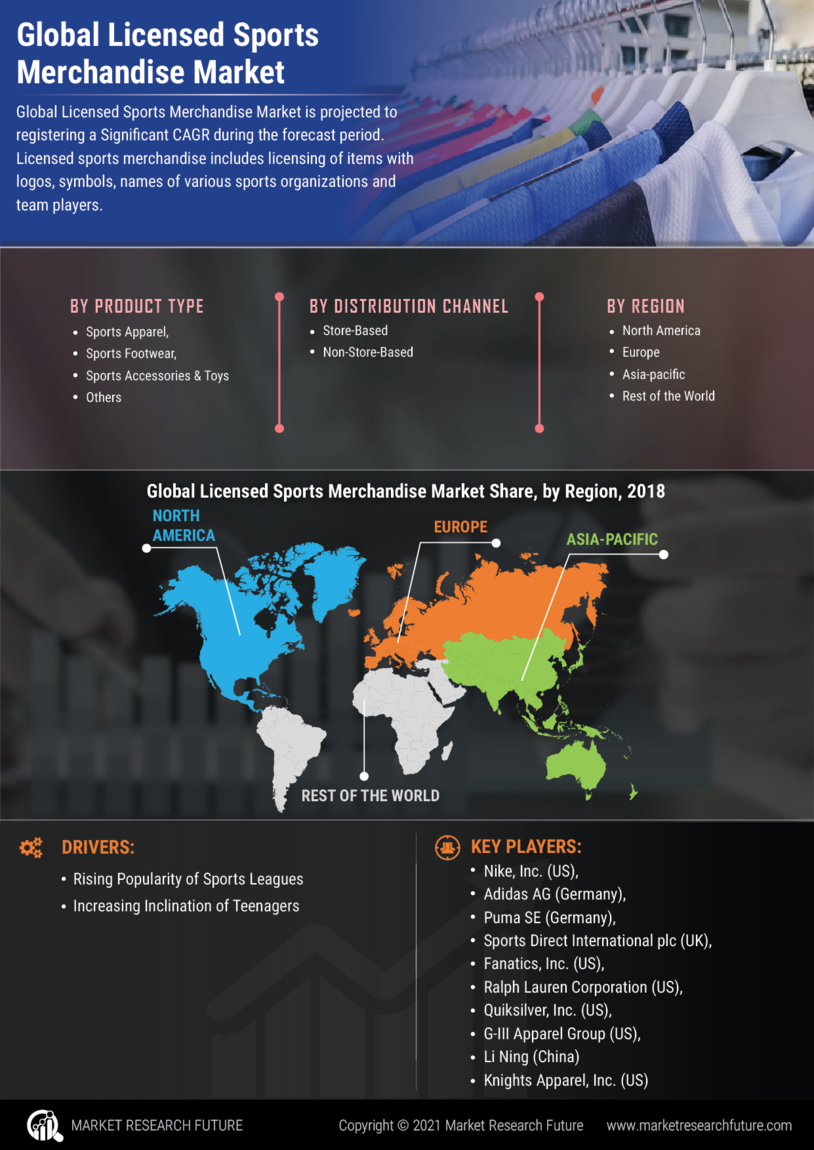 Global Licensed Sports Merchandise Market

Global Licensed Sports Merchandise Market is projected to registering a Significant CAGR during the forecast period. Licensed sports merchandise includes licensing of items with logos, symbols, names of various sports organizations and team players.

BY PRODUCT TYPE
• Sports Apparel,
• Sports Footwear,
• Sports Accessories & Toys
• Others

BY DISTRIBUTION CHANNEL
• Store-Based
• Non-Store-Based

BY REGION
• North America
• Europe
• Asia-pacific
• Rest of the World

Global Licensed Sports Merchandise Market Share, by Region, 2018

NORTH AMERICA

EUROPE

ASIA-PACIFIC

REST OF THE WORLD

DRIVERS:
• Rising Popularity of Sports Leagues
• Increasing Inclination of Teenagers

KEY PLAYERS:
• Nike, Inc. (US),
• Adidas AG (Germany),
• Puma SE (Germany),
• Sports Direct International plc (UK),
• Fanatics, Inc. (US),
• Ralph Lauren Corporation (US),
• Quiksilver, Inc. (US),
• G-III Apparel Group (US),
• Li Ning (China)
• Knights Apparel, Inc. (US)

MARKET RESEARCH FUTURE

Copyright © 2021 Market Research Future

www.marketresearchfuture.com