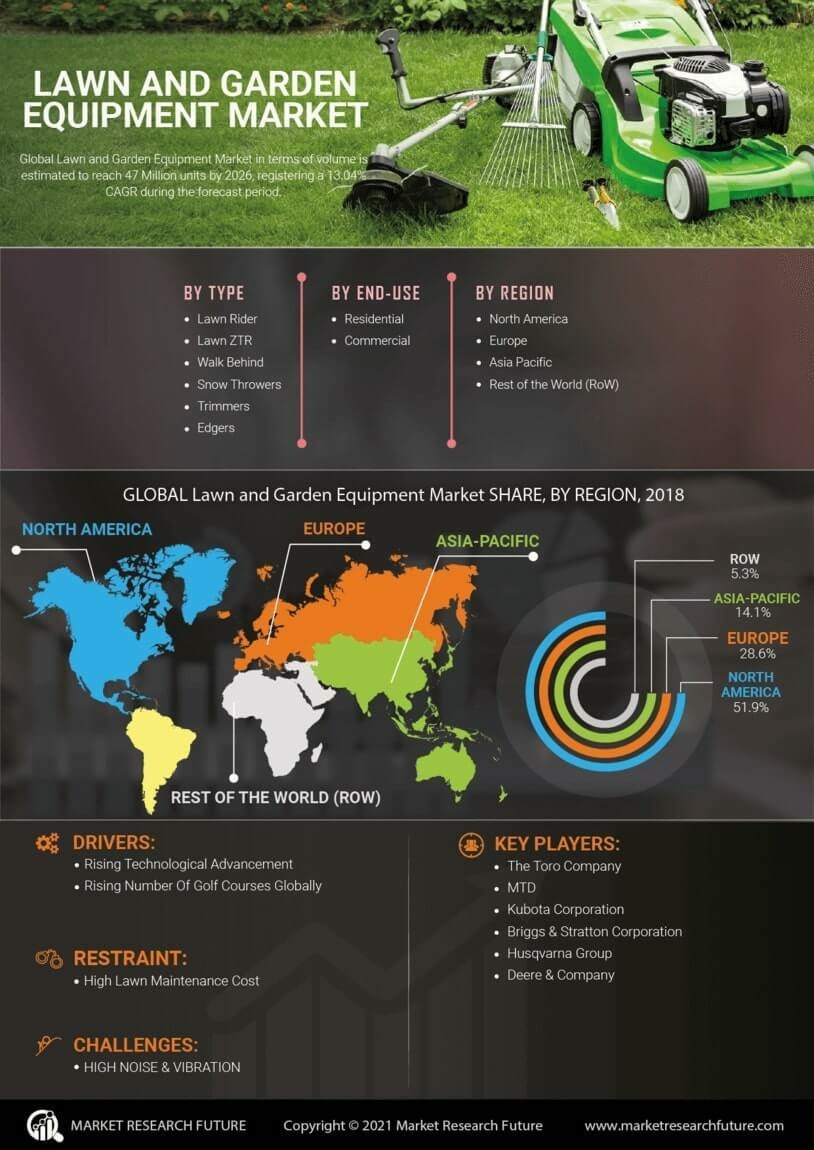 LAWN AND GARDEN EQUIPMENT MARKET

Global Lawn and Garden Equipment Market in terms of volume is estimated to reach 47 Million units by 2026, registering a 13.04% CAGR during the forecast period.

BY TYPE
- Lawn Rider
- Lawn ZTR
- Walk Behind
- Snow Throwers
- Trimmers
- Edgers

BY END-USE
- Residential
- Commercial

BY REGION
- North America
- Europe
- Asia Pacific
- Rest of the World (RoW)

GLOBAL Lawn and Garden Equipment Market SHARE, BY REGION, 2018

NORTH AMERICA
EUROPE
ASIA-PACIFIC
REST OF THE WORLD (ROW)

ROW 5.3%
ASIA-PACIFIC 14.1%
EUROPE 28.6%
NORTH AMERICA 51.9%

DRIVERS:
- Rising Technological Advancement
- Rising Number Of Golf Courses Globally

RESTRAINT:
- High Lawn Maintenance Cost

CHALLENGES:
- HIGH NOISE & VIBRATION

KEY PLAYERS:
- The Toro Company
- MTD
- Kubota Corporation
- Briggs & Stratton Corporation
- Husqvarna Group
- Deere & Company

MARKET RESEARCH FUTURE
Copyright © 2021 Market Research Future
www.marketresearchfuture.com