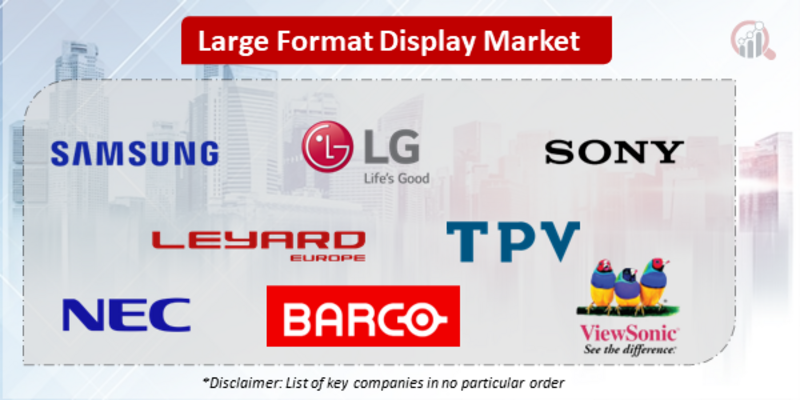 Large Format Display Market

SAMSUNG

LG
Life's Good

SONY

LEYARD
EUROPE

TPV

NEC

BARCO

ViewSonic
See the difference.

*Disclaimer: List of key companies in no particular order