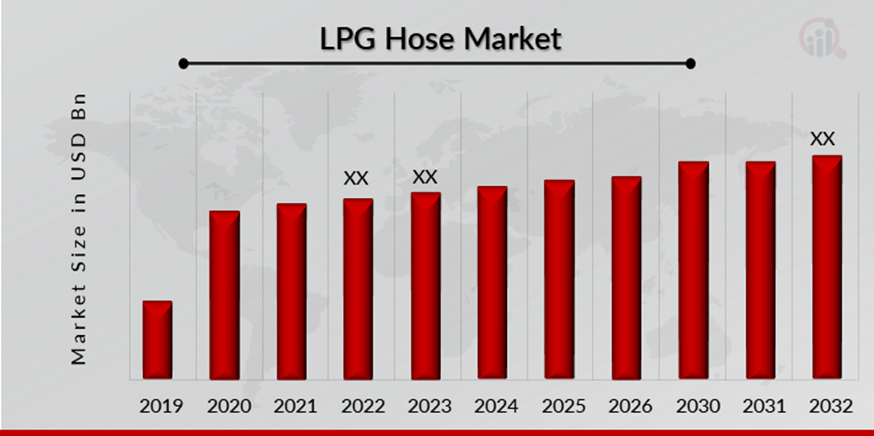 LPG Hose Market

Market Size in USD Bn

XX
XX
XX

2019
2020
2021
2022
2023
2024
2025
2026
2030
2031
2032