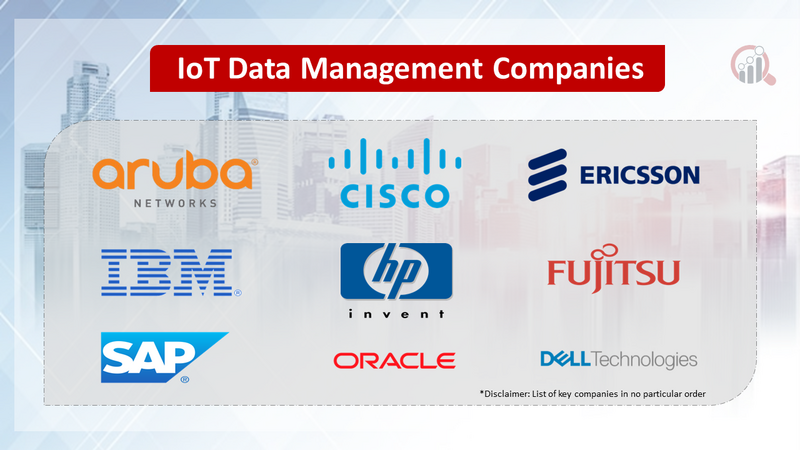 IoT Data Management Companies

aruba NETWORKS

CISCO

ERICSSON

IBM

hp invent

FUJITSU

SAP

ORACLE

DELL Technologies

*Disclaimer: List of key companies in no particular order