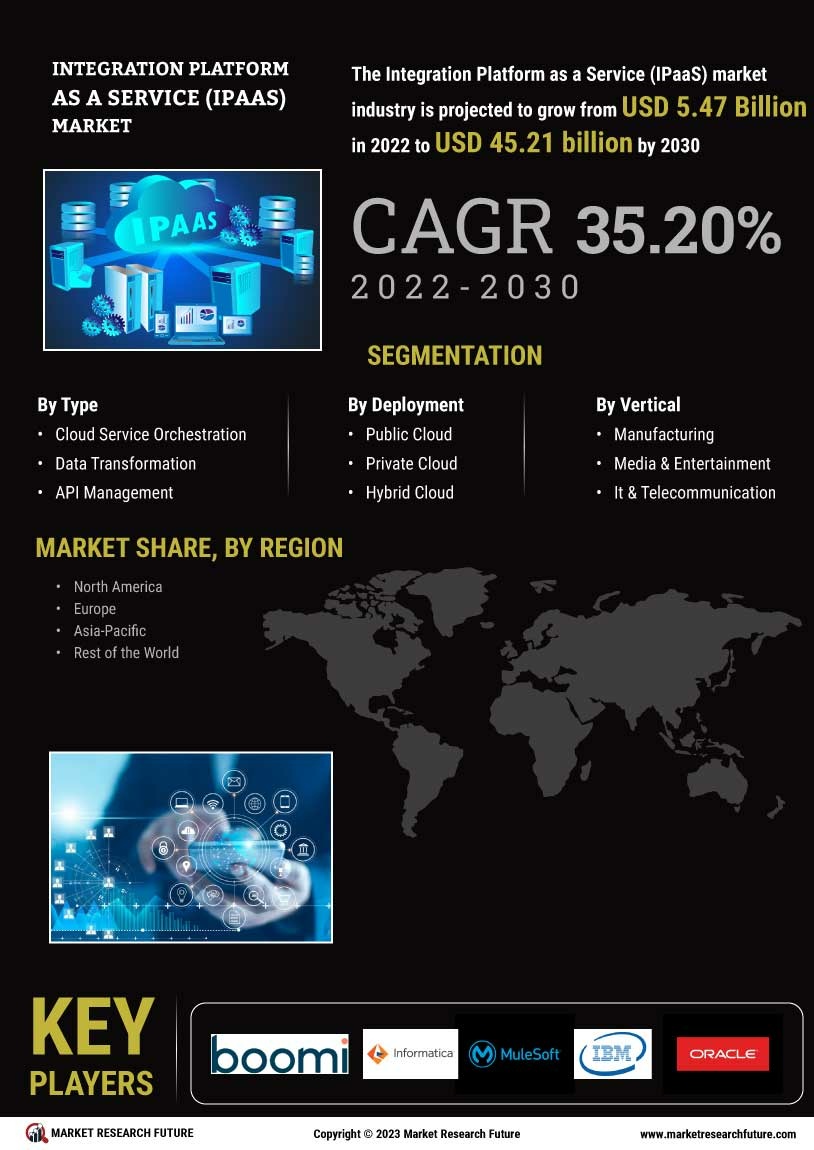 INTEGRATION PLATFORM AS A SERVICE (IPAAS) MARKET

The Integration Platform as a Service (IPaaS) market industry is projected to grow from USD 5.47 Billion in 2022 to USD 45.21 billion by 2030

IPAAS

CAGR 35.20%
2022-2030

SEGMENTATION

By Type
• Cloud Service Orchestration
• Data Transformation
• API Management

By Deployment
• Public Cloud
• Private Cloud
• Hybrid Cloud

By Vertical
• Manufacturing
• Media & Entertainment
• It & Telecommunication

MARKET SHARE, BY REGION
• North America
• Europe
• Asia-Pacific
• Rest of the World

KEY PLAYERS

boomi
Informatica
MuleSoft
IBM
ORACLE

MARKET RESEARCH FUTURE
Copyright © 2023 Market Research Future
www.marketresearchfuture.com