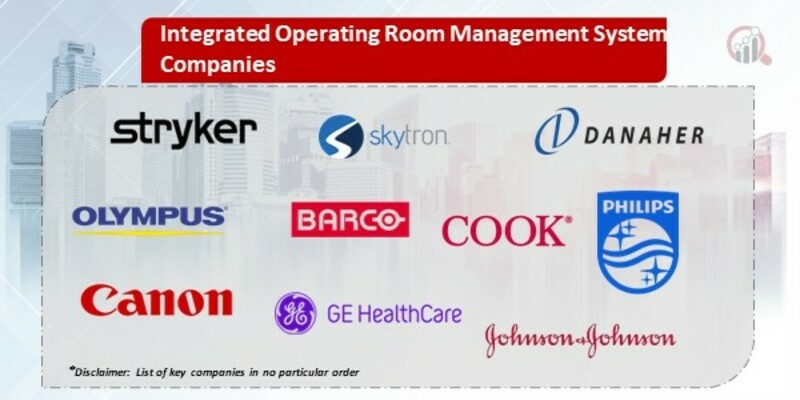 Integrated Operating Room Management System Companies

stryker

skytron

DANAHER

OLYMPUS

BARCO

COOK

PHILIPS

Canon

GE HealthCare

Johnson & Johnson

*Disclaimer: List of key companies in no particular order