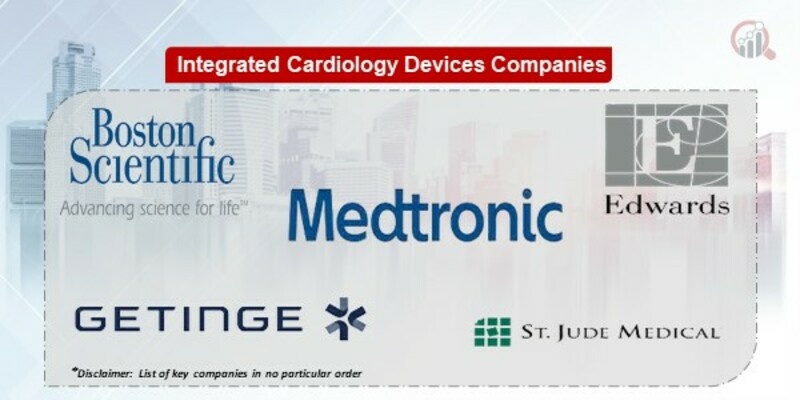 Integrated Cardiology Devices Companies

Boston Scientific
Advancing science for life™

Medtronic

E

Edwards

GETINGE

ST. JUDE MEDICAL

*Disclaimer: List of key companies in no particular order