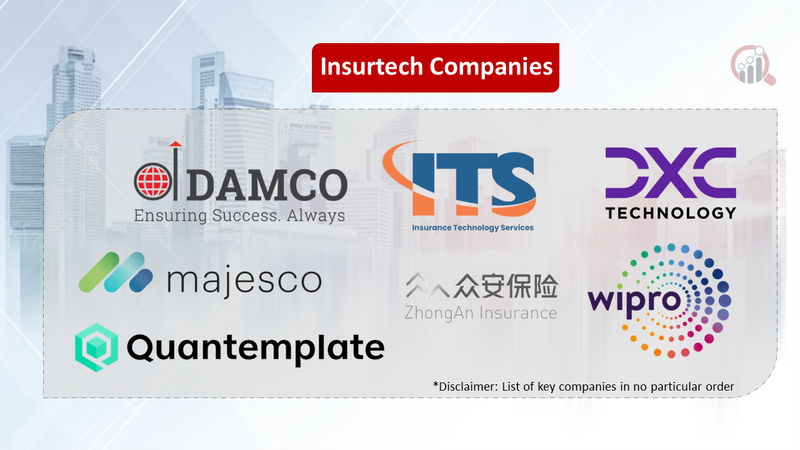 Insurtech Companies

DAMCO
Ensuring Success. Always

ITS
Insurance Technology Services

DXC
TECHNOLOGY

majesco

众安保险
ZhongAn Insurance

wipro

Quantemplate

*Disclaimer: List of key companies in no particular order