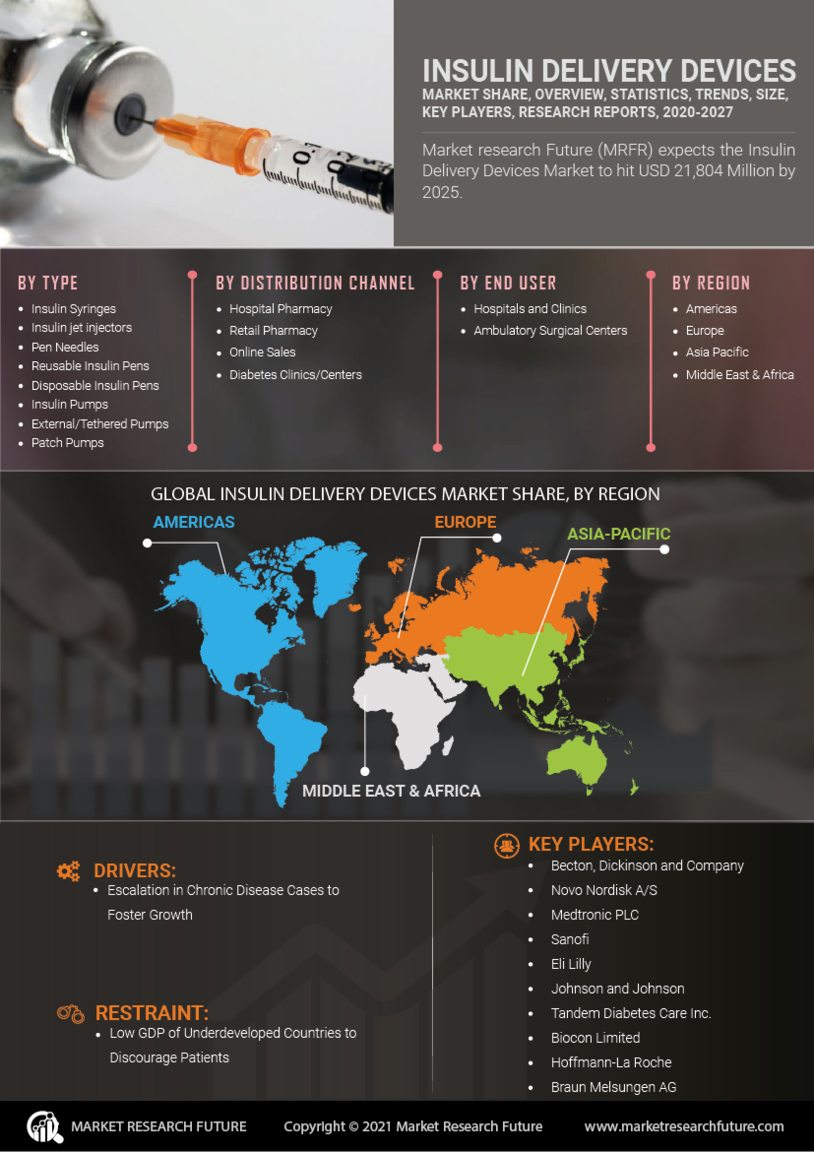 INSULIN DELIVERY DEVICES
MARKET SHARE, OVERVIEW, STATISTICS, TRENDS, SIZE, KEY PLAYERS, RESEARCH REPORTS, 2020-2027

Market research Future (MRFR) expects the Insulin Delivery Devices Market to hit USD 21,804 Million by 2025.

BY TYPE
- Insulin Syringes
- Insulin jet injectors
- Pen Needles
- Reusable Insulin Pens
- Disposable Insulin Pens
- Insulin Pumps
- External/Tethered Pumps
- Patch Pumps

BY DISTRIBUTION CHANNEL
- Hospital Pharmacy
- Retail Pharmacy
- Online Sales
- Diabetes Clinics/Centers

BY END USER
- Hospitals and Clinics
- Ambulatory Surgical Centers

BY REGION
- Americas
- Europe
- Asia Pacific
- Middle East & Africa

GLOBAL INSULIN DELIVERY DEVICES MARKET SHARE, BY REGION

AMERICAS
EUROPE
ASIA-PACIFIC
MIDDLE EAST & AFRICA

DRIVERS:
- Escalation in Chronic Disease Cases to Foster Growth

RESTRAINT:
- Low GDP of Underdeveloped Countries to Discourage Patients

KEY PLAYERS:
- Becton, Dickinson and Company
- Novo Nordisk A/S
- Medtronic PLC
- Sanofi
- Eli Lilly
- Johnson and Johnson
- Tandem Diabetes Care Inc.
- Biocon Limited
- Hoffmann-La Roche
- Braun Melsungen AG

MARKET RESEARCH FUTURE
Copyright © 2021 Market Research Future
www.marketresearchfuture.com