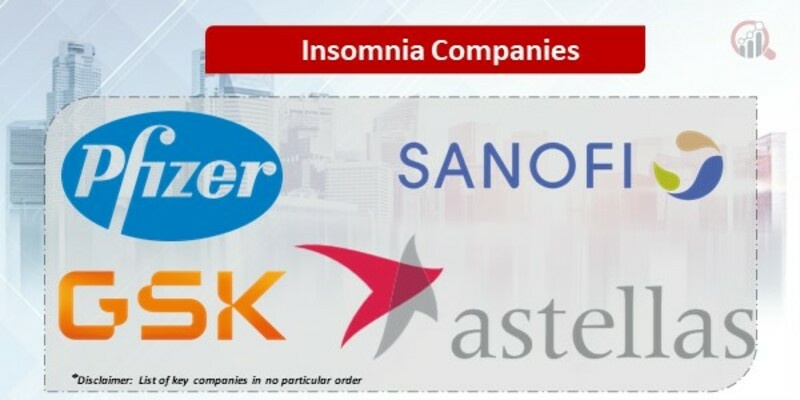 Insomnia Companies

Pfizer

SANOFI

GSK

astellas

*Disclaimer: List of key companies in no particular order