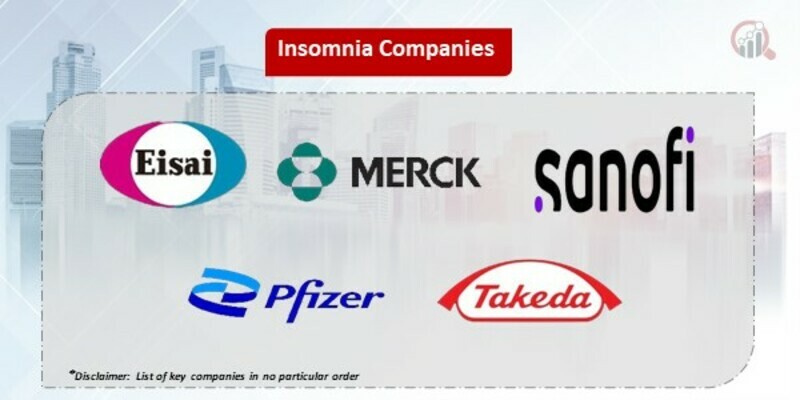 Insomnia Companies

Eisai

MERCK

sanofi

Pfizer

Takeda

*Disclaimer: List of key companies in no particular order