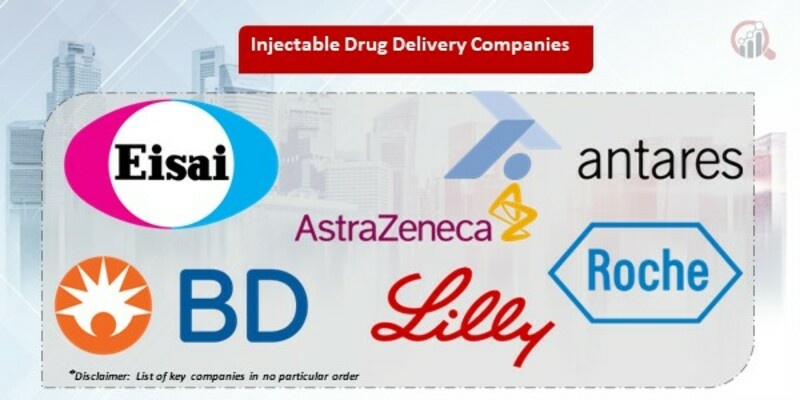 Injectable Drug Delivery Companies

Eisai

antares

AstraZeneca

BD

Lilly

Roche

*Disclaimer: List of key companies in no particular order