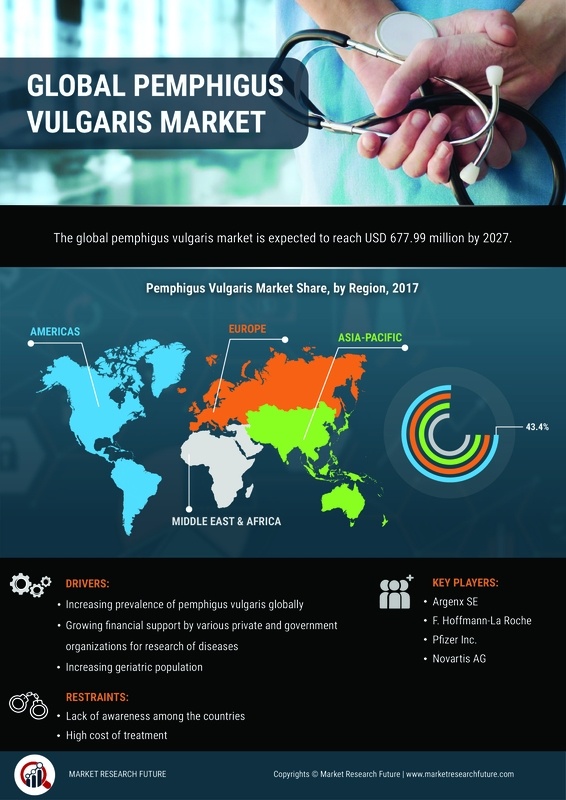 GLOBAL PEMPHIGUS VULGARIS MARKET

The global pemphigus vulgaris market is expected to reach USD 677.99 million by 2027.

Pemphigus Vulgaris Market Share, by Region, 2017

AMERICAS

EUROPE

ASIA-PACIFIC

MIDDLE EAST & AFRICA

43.4%

DRIVERS:
• Increasing prevalence of pemphigus vulgaris globally
• Growing financial support by various private and government organizations for research of diseases
• Increasing geriatric population

RESTRAINTS:
• Lack of awareness among the countries
• High cost of treatment

KEY PLAYERS:
• Argenx SE
• F. Hoffmann-La Roche
• Pfizer Inc.
• Novartis AG

MARKET RESEARCH FUTURE

Copyrights © Market Research Future | www.marketresearchfuture.com