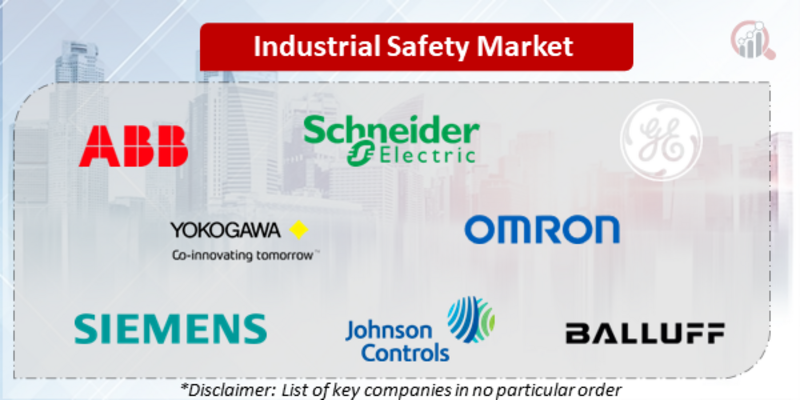 Industrial Safety Market

ABB

Schneider Electric

GE

YOKOGAWA
Co-innovating tomorrow™

OMRON

SIEMENS

Johnson Controls

BALLUFF

*Disclaimer: List of key companies in no particular order