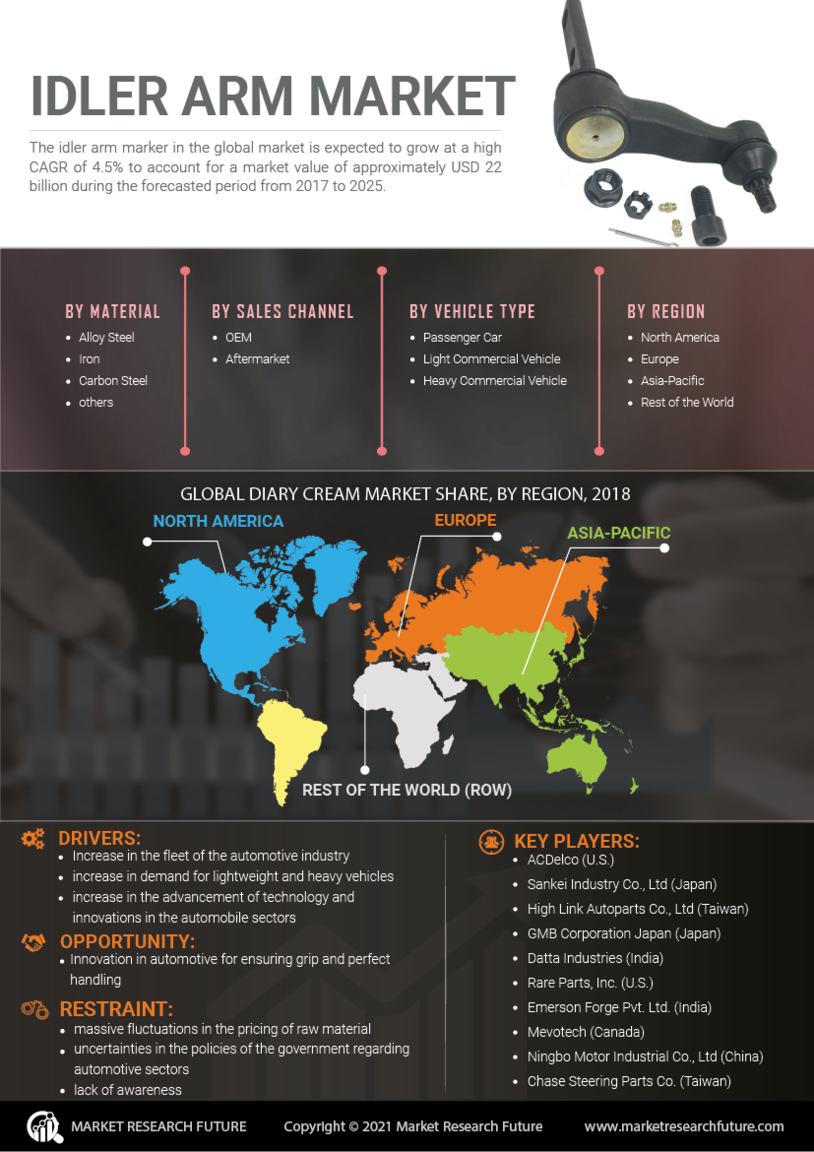 IDLER ARM MARKET

The idler arm marker in the global market is expected to grow at a high CAGR of 4.5% to account for a market value of approximately USD 22 billion during the forecasted period from 2017 to 2025.

BY MATERIAL
- Alloy Steel
- Iron
- Carbon Steel
- others

BY SALES CHANNEL
- OEM
- Aftermarket

BY VEHICLE TYPE
- Passenger Car
- Light Commercial Vehicle
- Heavy Commercial Vehicle

BY REGION
- North America
- Europe
- Asia-Pacific
- Rest of the World

GLOBAL DIARY CREAM MARKET SHARE, BY REGION, 2018

NORTH AMERICA
EUROPE
ASIA-PACIFIC
REST OF THE WORLD (ROW)

DRIVERS:
- Increase in the fleet of the automotive industry
- increase in demand for lightweight and heavy vehicles
- increase in the advancement of technology and innovations in the automobile sectors

OPPORTUNITY:
- Innovation in automotive for ensuring grip and perfect handling

RESTRAINT:
- massive fluctuations in the pricing of raw material
- uncertainties in the policies of the government regarding automotive sectors
- lack of awareness

KEY PLAYERS:
- ACDelco (U.S.)
- Sankei Industry Co., Ltd (Japan)
- High Link Autoparts Co., Ltd (Taiwan)
- GMB Corporation Japan (Japan)
- Datta Industries (India)
- Rare Parts, Inc. (U.S.)
- Emerson Forge Pvt. Ltd. (India)
- Mevotech (Canada)
- Ningbo Motor Industrial Co., Ltd (China)
- Chase Steering Parts Co. (Taiwan)

MARKET RESEARCH FUTURE
Copyright © 2021 Market Research Future
www.marketresearchfuture.com