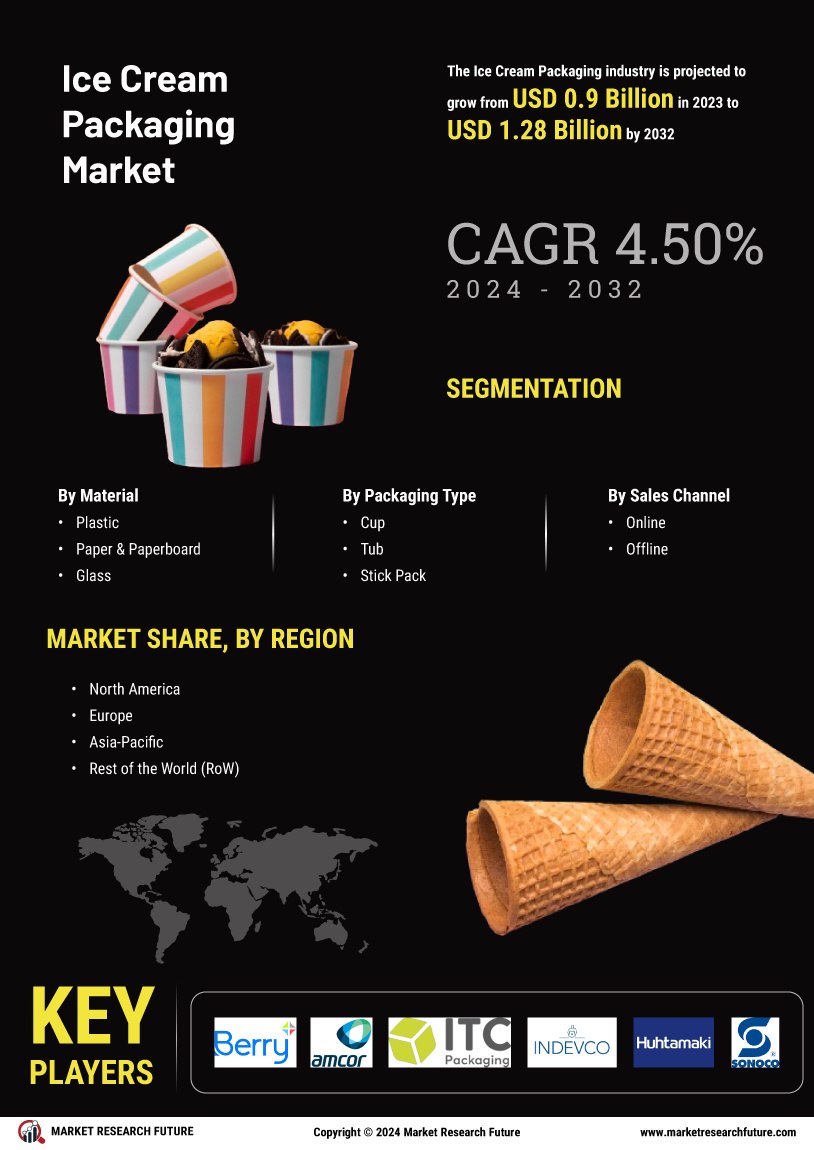 Ice Cream Packaging Market

The Ice Cream Packaging industry is projected to grow from USD 0.9 Billion in 2023 to USD 1.28 Billion by 2032

CAGR 4.50%
2024 - 2032

SEGMENTATION

By Material
• Plastic
• Paper & Paperboard
• Glass

By Packaging Type
• Cup
• Tub
• Stick Pack

By Sales Channel
• Online
• Offline

MARKET SHARE, BY REGION

• North America
• Europe
• Asia-Pacific
• Rest of the World (RoW)

KEY PLAYERS

Berry
amcor
ITC Packaging
INDEVCO
Huhtamaki
SONOCO

MARKET RESEARCH FUTURE

Copyright © 2024 Market Research Future

www.marketresearchfuture.com