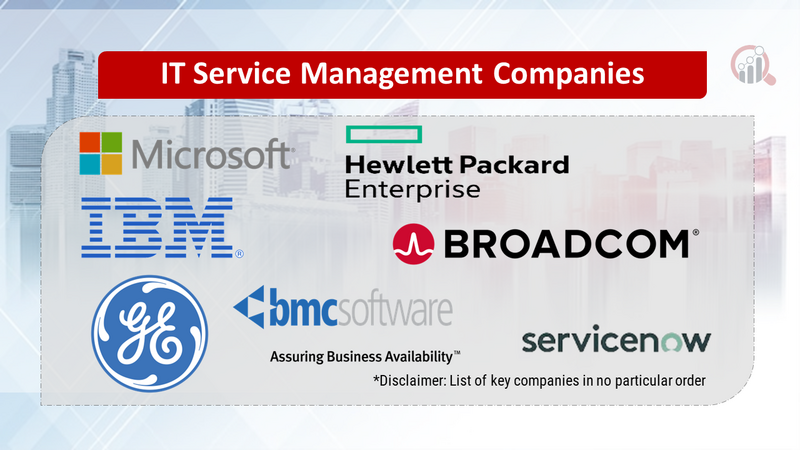 IT Service Management Companies

Microsoft

Hewlett Packard Enterprise

IBM®

BROADCOM®

GE

bmcsoftware
Assuring Business Availability™

servicenow

*Disclaimer: List of key companies in no particular order