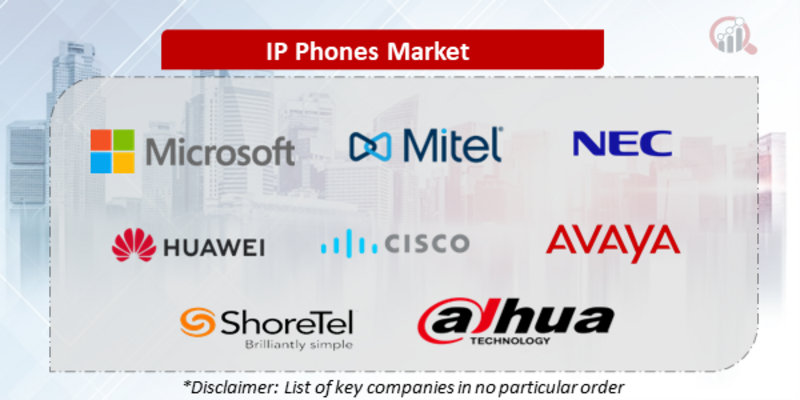 IP Phones Market

Microsoft

Mitel

NEC

HUAWEI

CISCO

AVAYA

ShoreTel
Brilliantly simple

alhua
TECHNOLOGY

*Disclaimer: List of key companies in no particular order