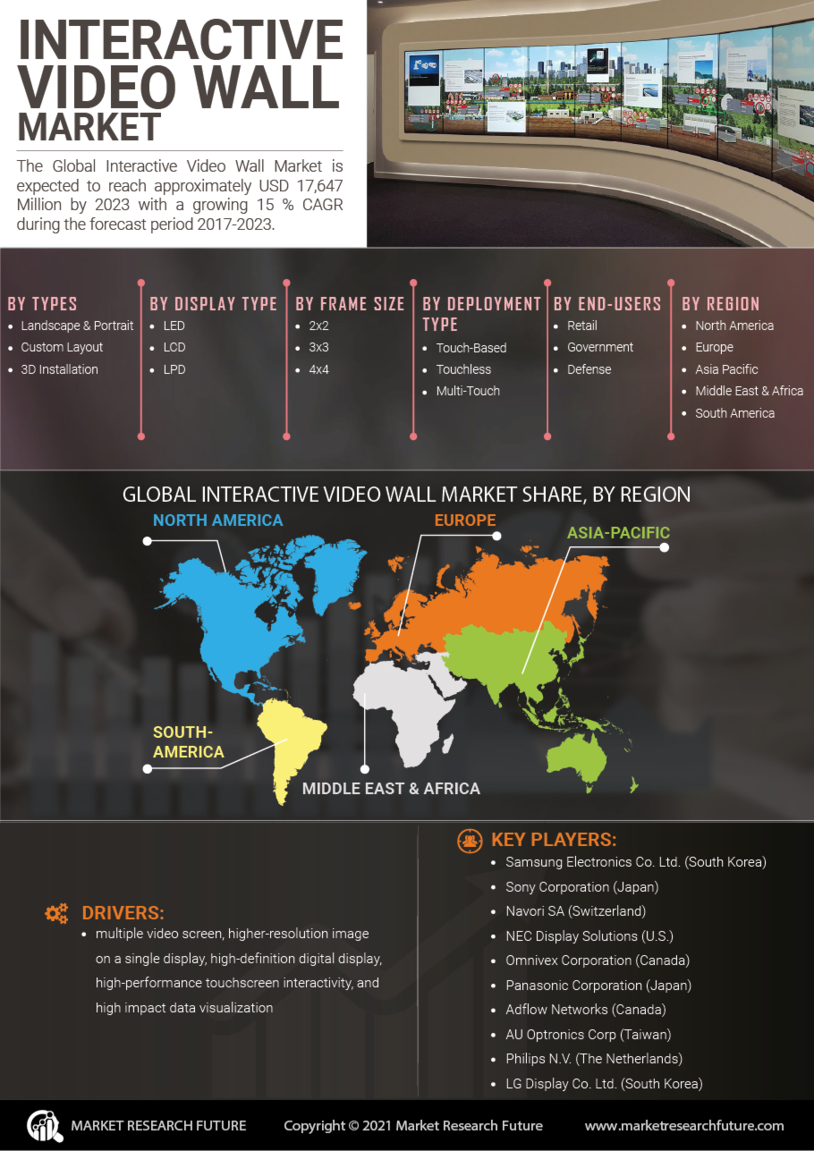 INTERACTIVE VIDEO WALL MARKET

The Global Interactive Video Wall Market is expected to reach approximately USD 17,647 Million by 2023 with a growing 15 % CAGR during the forecast period 2017-2023.

BY TYPES
- Landscape & Portrait
- Custom Layout
- 3D Installation

BY DISPLAY TYPE
- LED
- LCD
- LPD

BY FRAME SIZE
- 2x2
- 3x3
- 4x4

BY DEPLOYMENT TYPE
- Touch-Based
- Touchless
- Multi-Touch

BY END-USERS
- Retail
- Government
- Defense

BY REGION
- North America
- Europe
- Asia Pacific
- Middle East & Africa
- South America

GLOBAL INTERACTIVE VIDEO WALL MARKET SHARE, BY REGION

NORTH AMERICA
EUROPE
ASIA-PACIFIC
SOUTH-AMERICA
MIDDLE EAST & AFRICA

DRIVERS:
- multiple video screen, higher-resolution image on a single display, high-definition digital display, high-performance touchscreen interactivity, and high impact data visualization

KEY PLAYERS:
- Samsung Electronics Co. Ltd. (South Korea)
- Sony Corporation (Japan)
- Navori SA (Switzerland)
- NEC Display Solutions (U.S.)
- Omnivex Corporation (Canada)
- Panasonic Corporation (Japan)
- Adflow Networks (Canada)
- AU Optronics Corp (Taiwan)
- Philips N.V. (The Netherlands)
- LG Display Co. Ltd. (South Korea)

MARKET RESEARCH FUTURE
Copyright © 2021 Market Research Future
www.marketresearchfuture.com