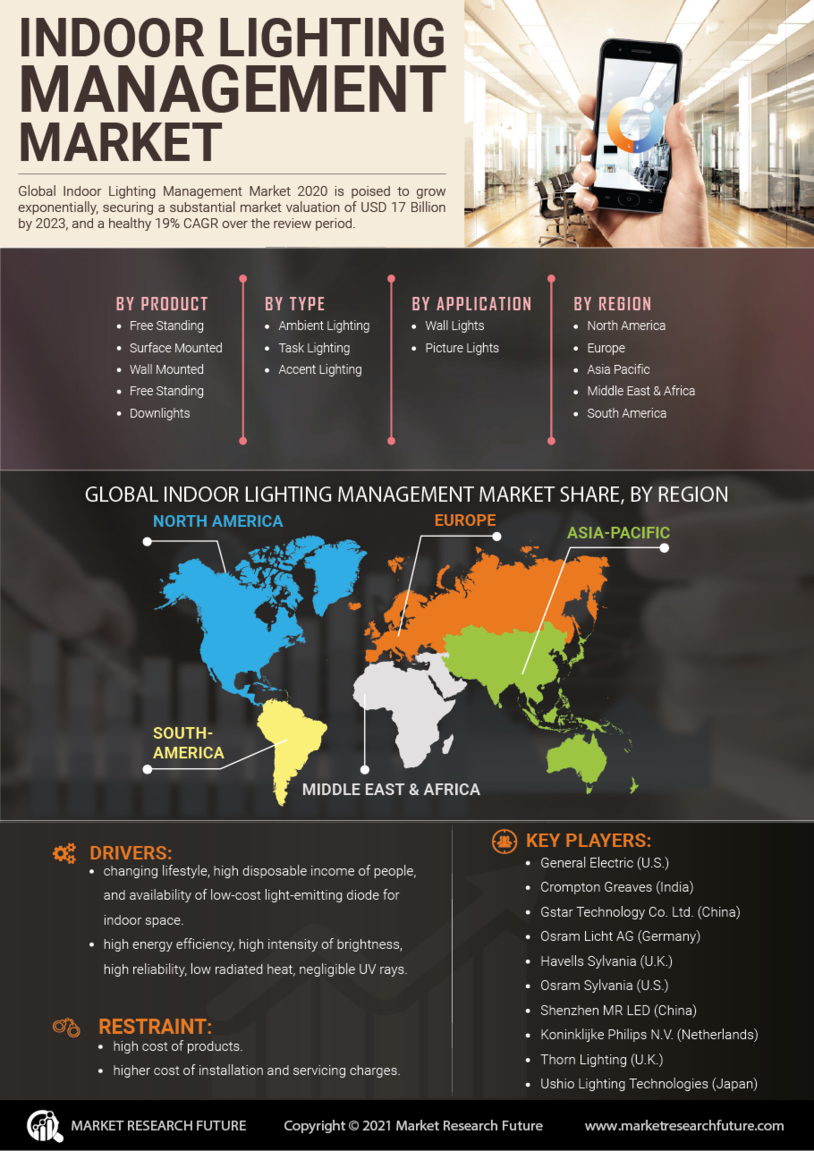 INDOOR LIGHTING MANAGEMENT MARKET

Global Indoor Lighting Management Market 2020 is poised to grow exponentially, securing a substantial market valuation of USD 17 Billion by 2023, and a healthy 19% CAGR over the review period.

BY PRODUCT
- Free Standing
- Surface Mounted
- Wall Mounted
- Free Standing
- Downlights

BY TYPE
- Ambient Lighting
- Task Lighting
- Accent Lighting

BY APPLICATION
- Wall Lights
- Picture Lights

BY REGION
- North America
- Europe
- Asia Pacific
- Middle East & Africa
- South America

GLOBAL INDOOR LIGHTING MANAGEMENT MARKET SHARE, BY REGION

NORTH AMERICA
EUROPE
ASIA-PACIFIC
SOUTH-AMERICA
MIDDLE EAST & AFRICA

DRIVERS:
- changing lifestyle, high disposable income of people, and availability of low-cost light-emitting diode for indoor space.
- high energy efficiency, high intensity of brightness, high reliability, low radiated heat, negligible UV rays.

RESTRAINT:
- high cost of products.
- higher cost of installation and servicing charges.

KEY PLAYERS:
- General Electric (U.S.)
- Crompton Greaves (India)
- Gstar Technology Co. Ltd. (China)
- Osram Licht AG (Germany)
- Havells Sylvania (U.K.)
- Osram Sylvania (U.S.)
- Shenzhen MR LED (China)
- Koninklijke Philips N.V. (Netherlands)
- Thorn Lighting (U.K.)
- Ushio Lighting Technologies (Japan)

MARKET RESEARCH FUTURE
Copyright © 2021 Market Research Future
www.marketresearchfuture.com