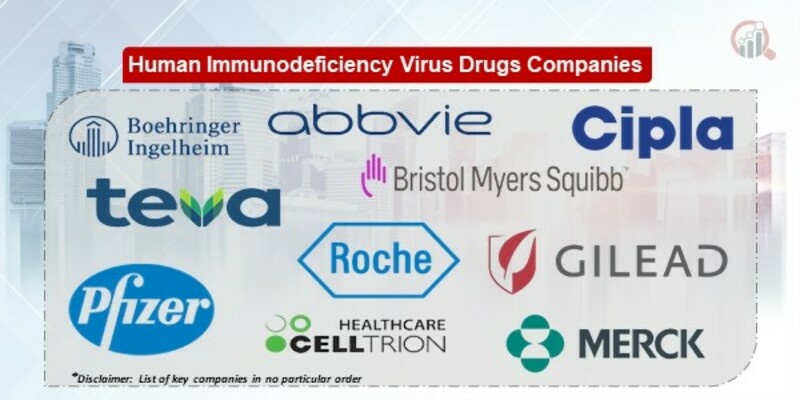 Human Immunodeficiency Virus Drugs Companies

Boehringer Ingelheim

abbvie

Cipla

Bristol Myers Squibb

teva

Roche

GILEAD

Pfizer

HEALTHCARE CELLTRION

MERCK

*Disclaimer: List of key companies in no particular order