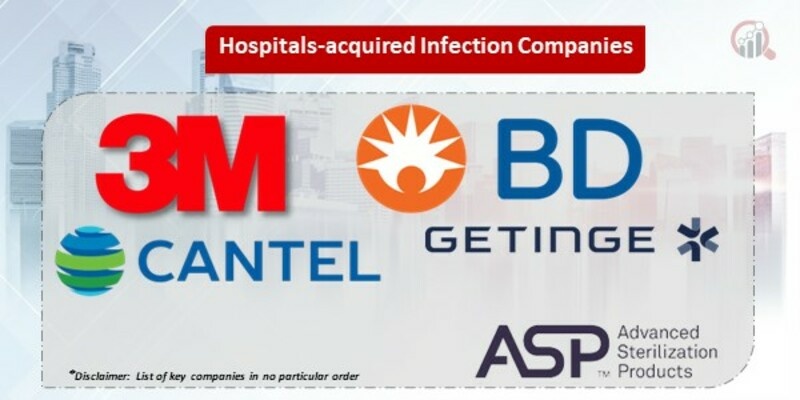 Hospitals-acquired Infection Companies

3M

BD

CANTEL

GETINGE

ASP™ Advanced Sterilization Products

*Disclaimer: List of key companies in no particular order