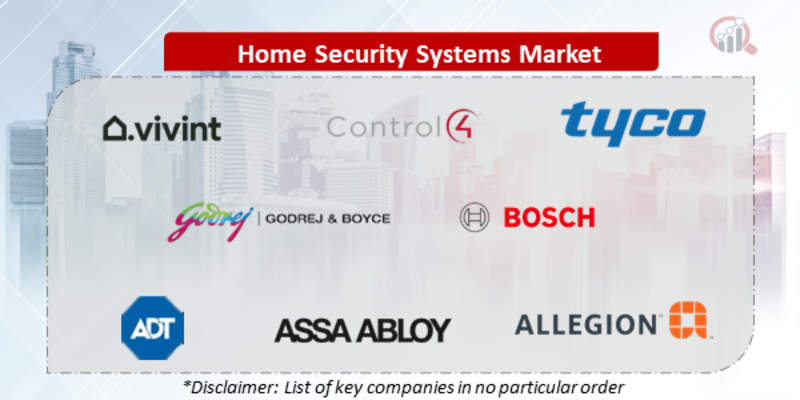 Home Security Systems Market

vivint

Control4

tyco

Godrej | GODREJ & BOYCE

BOSCH

ADT

ASSA ABLOY

ALLEGION

*Disclaimer: List of key companies in no particular order