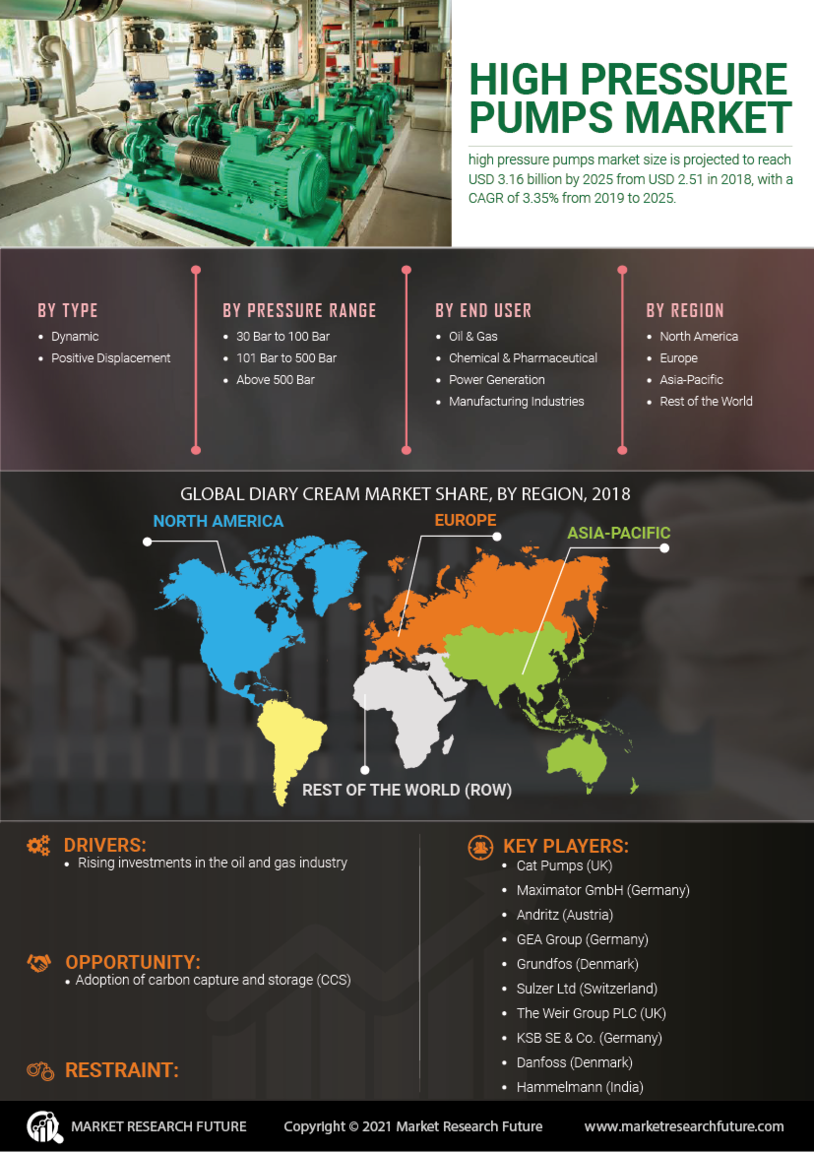 HIGH PRESSURE PUMPS MARKET

high pressure pumps market size is projected to reach USD 3.16 billion by 2025 from USD 2.51 in 2018, with a CAGR of 3.35% from 2019 to 2025.

BY TYPE
- Dynamic
- Positive Displacement

BY PRESSURE RANGE
- 30 Bar to 100 Bar
- 101 Bar to 500 Bar
- Above 500 Bar

BY END USER
- Oil & Gas
- Chemical & Pharmaceutical
- Power Generation
- Manufacturing Industries

BY REGION
- North America
- Europe
- Asia-Pacific
- Rest of the World

GLOBAL DIARY CREAM MARKET SHARE, BY REGION, 2018

NORTH AMERICA
EUROPE
ASIA-PACIFIC
REST OF THE WORLD (ROW)

DRIVERS:
- Rising investments in the oil and gas industry

OPPORTUNITY:
- Adoption of carbon capture and storage (CCS)

RESTRAINT:

KEY PLAYERS:
- Cat Pumps (UK)
- Maximator GmbH (Germany)
- Andritz (Austria)
- GEA Group (Germany)
- Grundfos (Denmark)
- Sulzer Ltd (Switzerland)
- The Weir Group PLC (UK)
- KSB SE & Co. (Germany)
- Danfoss (Denmark)
- Hammelmann (India)

MARKET RESEARCH FUTURE
Copyright © 2021 Market Research Future
www.marketresearchfuture.com