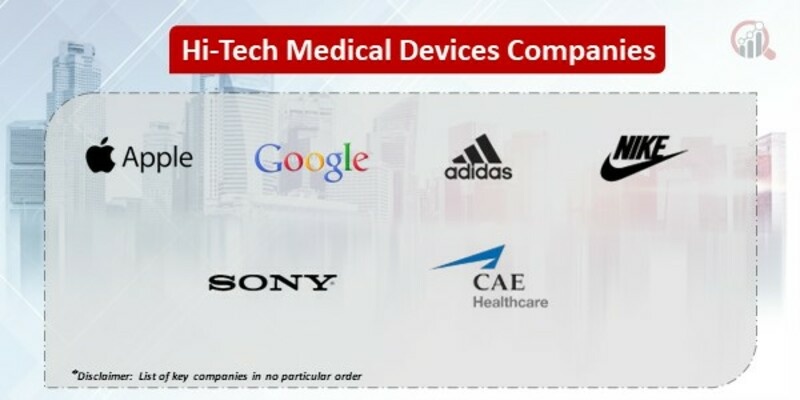 Hi-Tech Medical Devices Companies

Apple

Google

adidas

NIKE

SONY

CAE
Healthcare

*Disclaimer: List of key companies in no particular order