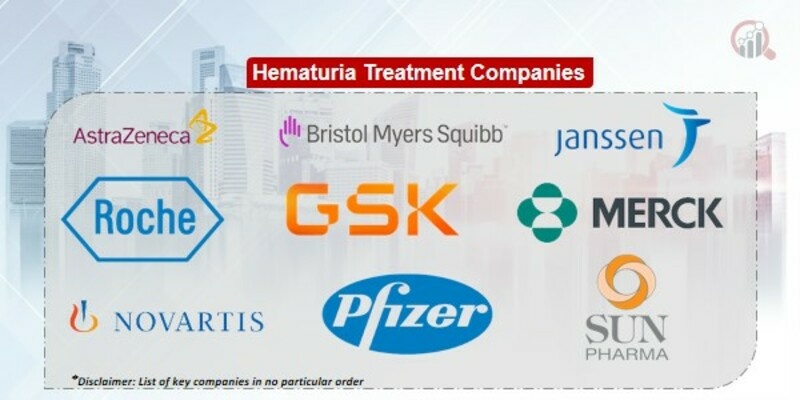 Hematuria Treatment Companies

AstraZeneca

Bristol Myers Squibb

janssen

Roche

GSK

MERCK

NOVARTIS

Pfizer

SUN PHARMA

*Disclaimer: List of key companies in no particular order