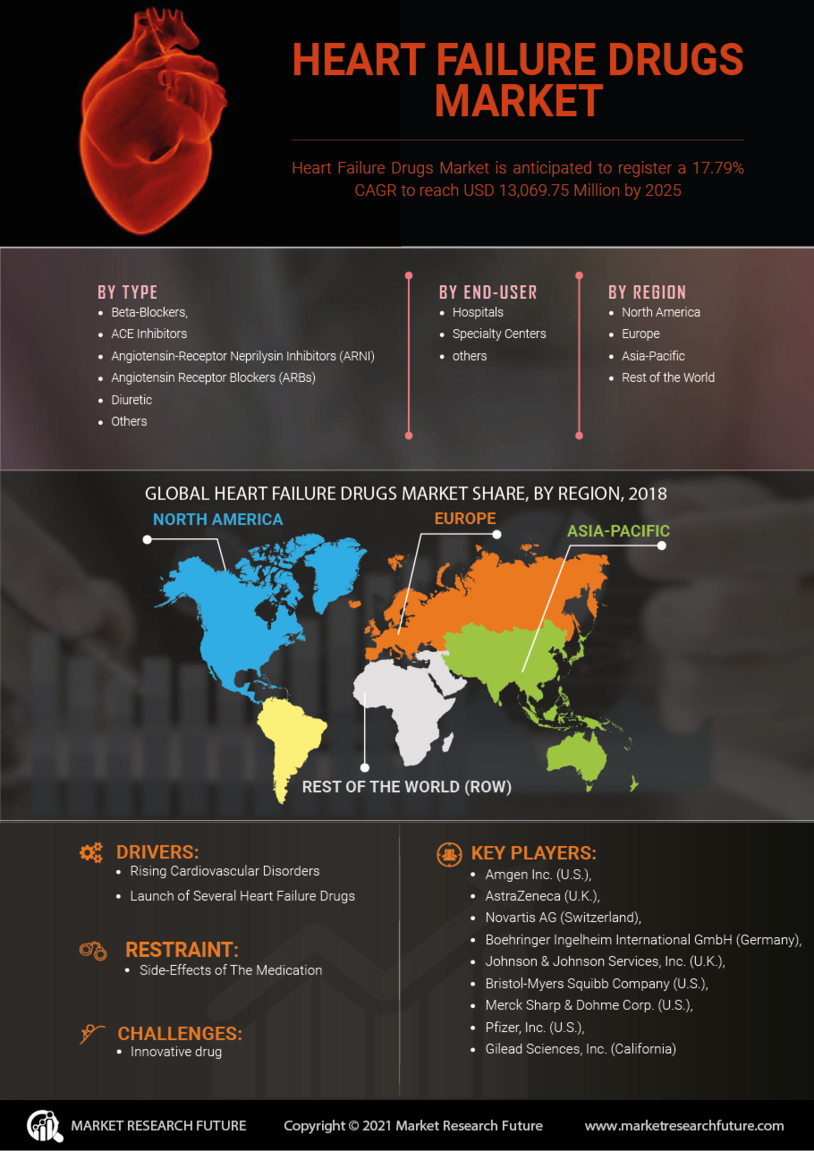 HEART FAILURE DRUGS MARKET

Heart Failure Drugs Market is anticipated to register a 17.79% CAGR to reach USD 13,069.75 Million by 2025

BY TYPE
- Beta-Blockers,
- ACE Inhibitors
- Angiotensin-Receptor Neprilysin Inhibitors (ARNI)
- Angiotensin Receptor Blockers (ARBs)
- Diuretic
- Others

BY END-USER
- Hospitals
- Specialty Centers
- others

BY REGION
- North America
- Europe
- Asia-Pacific
- Rest of the World

GLOBAL HEART FAILURE DRUGS MARKET SHARE, BY REGION, 2018

NORTH AMERICA
EUROPE
ASIA-PACIFIC
REST OF THE WORLD (ROW)

DRIVERS:
- Rising Cardiovascular Disorders
- Launch of Several Heart Failure Drugs

RESTRAINT:
- Side-Effects of The Medication

CHALLENGES:
- Innovative drug

KEY PLAYERS:
- Amgen Inc. (U.S.),
- AstraZeneca (U.K.),
- Novartis AG (Switzerland),
- Boehringer Ingelheim International GmbH (Germany),
- Johnson & Johnson Services, Inc. (U.K.),
- Bristol-Myers Squibb Company (U.S.),
- Merck Sharp & Dohme Corp. (U.S.),
- Pfizer, Inc. (U.S.),
- Gilead Sciences, Inc. (California)

MARKET RESEARCH FUTURE
Copyright © 2021 Market Research Future
www.marketresearchfuture.com