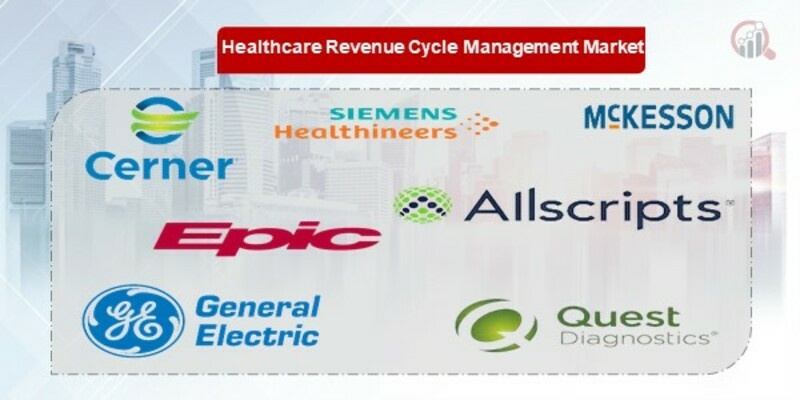 Healthcare Revenue Cycle Management Market

Cerner

SIEMENS Healthineers

McKESSON

Allscripts

Epic

GE

General Electric

Quest Diagnostics