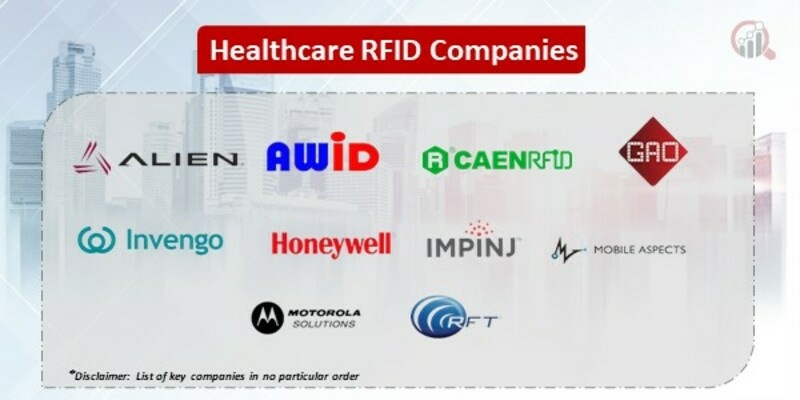 Healthcare RFID Companies

ALIEN

AWID

CAENRFID

GAO

Invengo

Honeywell

IMPINJ

MOBILE ASPECTS

MOTOROLA SOLUTIONS

RFT

*Disclaimer: List of key companies in no particular order